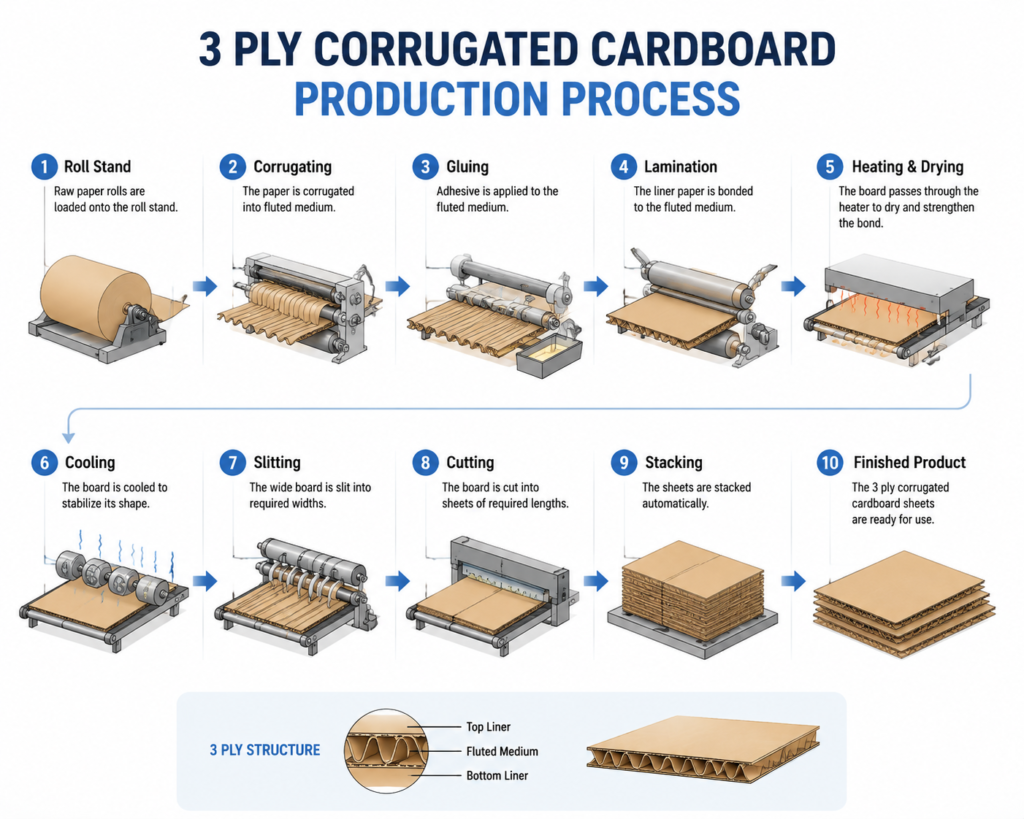 3 PLY CORRUGATED CARDBOARD
PRODUCTION PROCESS

1 Roll Stand
Raw paper rolls are loaded onto the roll stand.

2 Corrugating
The paper is corrugated into fluted medium.

3 Gluing
Adhesive is applied to the fluted medium.

4 Lamination
The liner paper is bonded to the fluted medium.

5 Heating & Drying
The board passes through the heater to dry and strengthen the bond.

6 Cooling
The board is cooled to stabilize its shape.

7 Slitting
The wide board is slit into required widths.

8 Cutting
The board is cut into sheets of required lengths.

9 Stacking
The sheets are stacked automatically.

10 Finished Product
The 3 ply corrugated cardboard sheets are ready for use.

3 PLY STRUCTURE
Top Liner
Fluted Medium
Bottom Liner